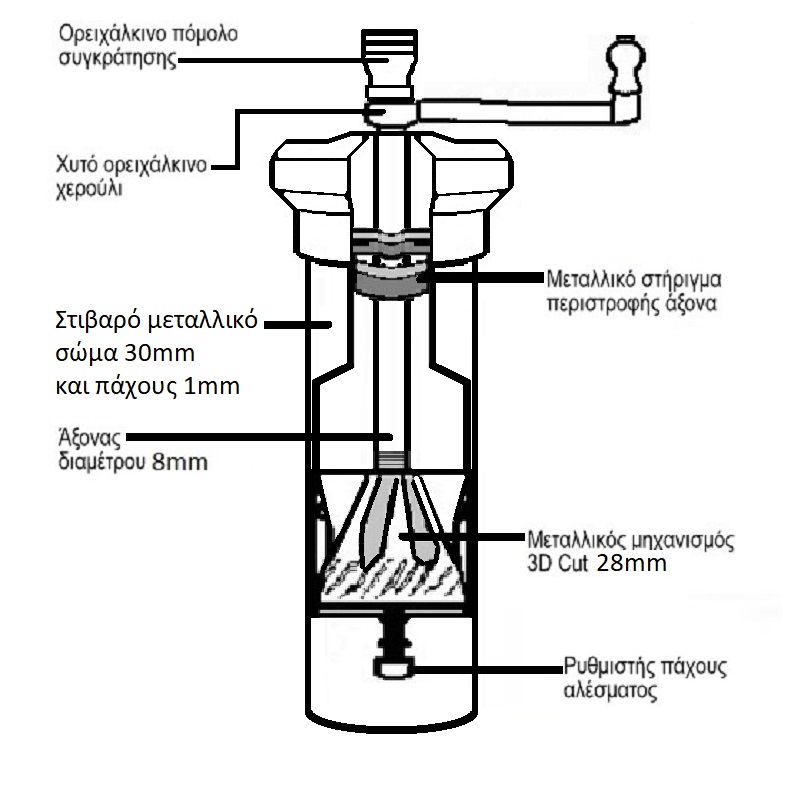 Ορειχάλκινο πόμολο συγκράτησης

Χυτό ορειχάλκινο χερούλι

Μεταλλικό στήριγμα περιστροφής άξονα

Στιβαρό μεταλλικό σώμα 30mm και πάχους 1mm

Άξονας διαμέτρου 8mm

Μεταλλικός μηχανισμός 3D Cut 28mm

Ρυθμιστής πάχους αλέσματος