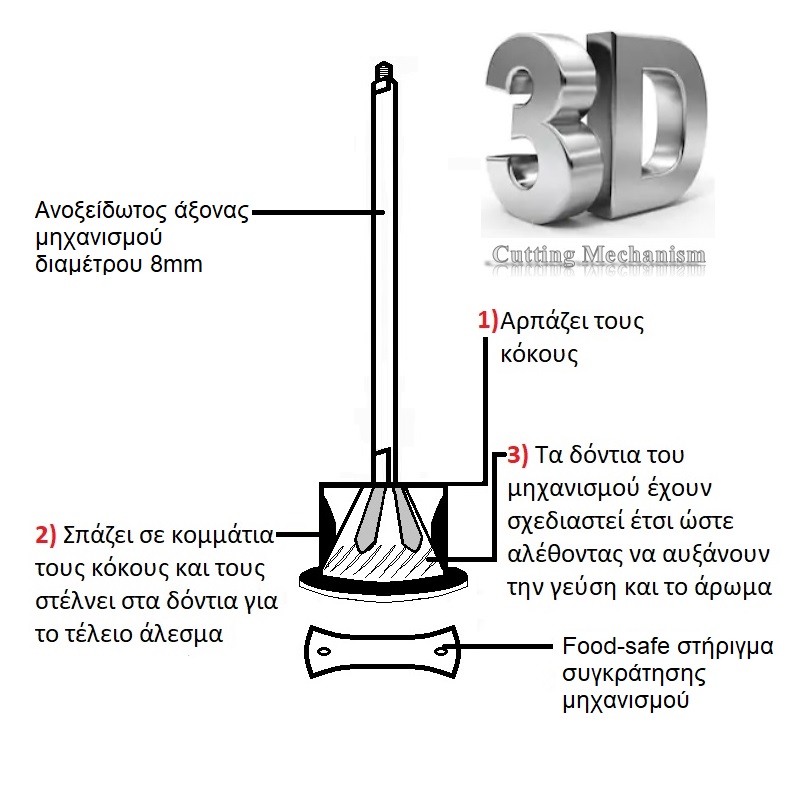 3D

Cutting Mechanism

Ανοξείδωτος άξονας μηχανισμού διαμέτρου 8mm

1)Αρπάζει τους κόκους

3) Τα δόντια του μηχανισμού έχουν σχεδιαστεί έτσι ώστε αλέθοντας να αυξάνουν την γεύση και το άρωμα

2) Σπάζει σε κομμάτια τους κόκους και τους στέλνει στα δόντια για το τέλειο άλεσμα

Food-safe στήριγμα συγκράτησης μηχανισμού